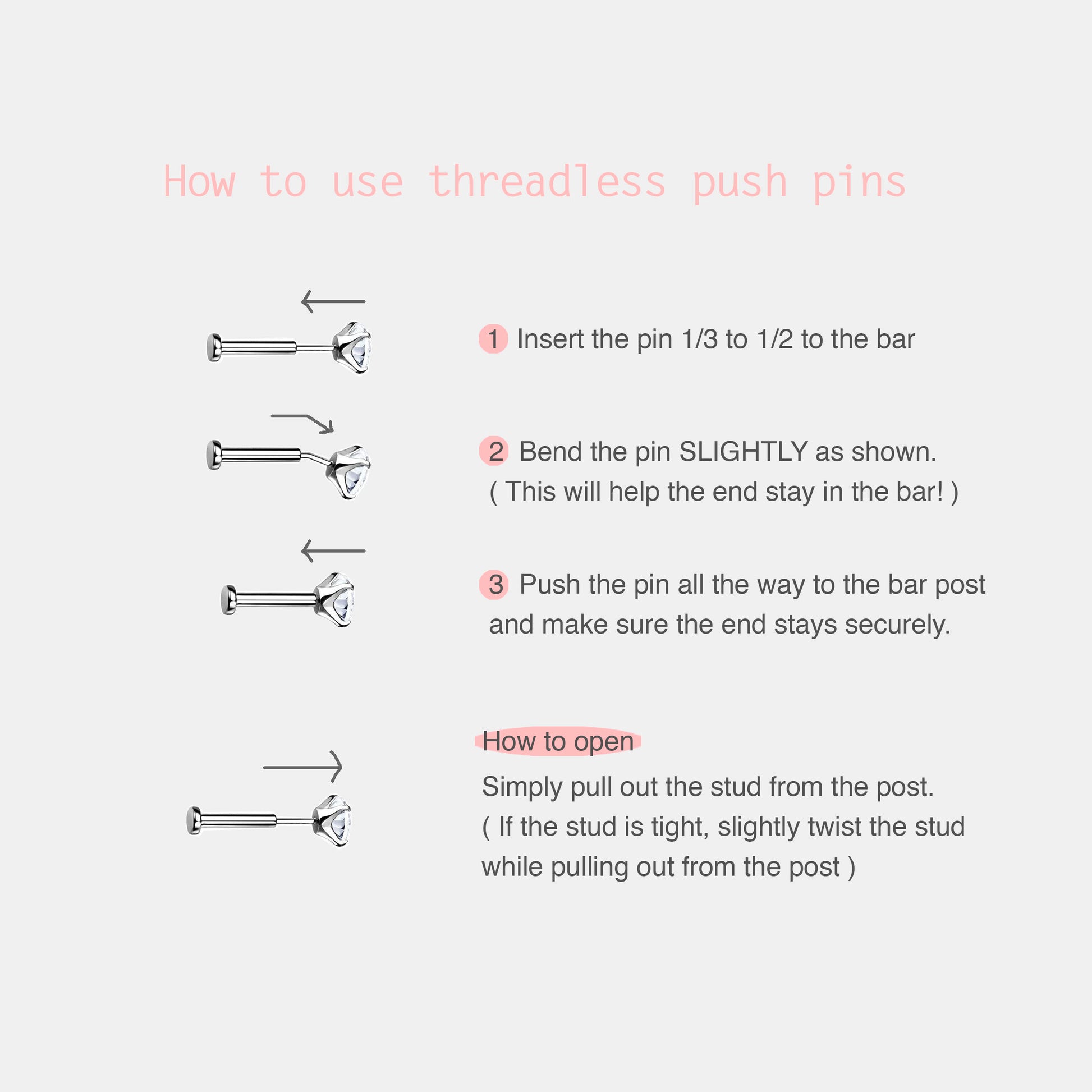 How to use threadless push pins

1 Insert the pin 1/3 to 1/2 to the bar

2 Bend the pin SLIGHTLY as shown.
( This will help the end stay in the bar! )

3 Push the pin all the way to the bar post and make sure the end stays securely.

How to open

Simply pull out the stud from the post.
( If the stud is tight, slightly twist the stud while pulling out from the post )