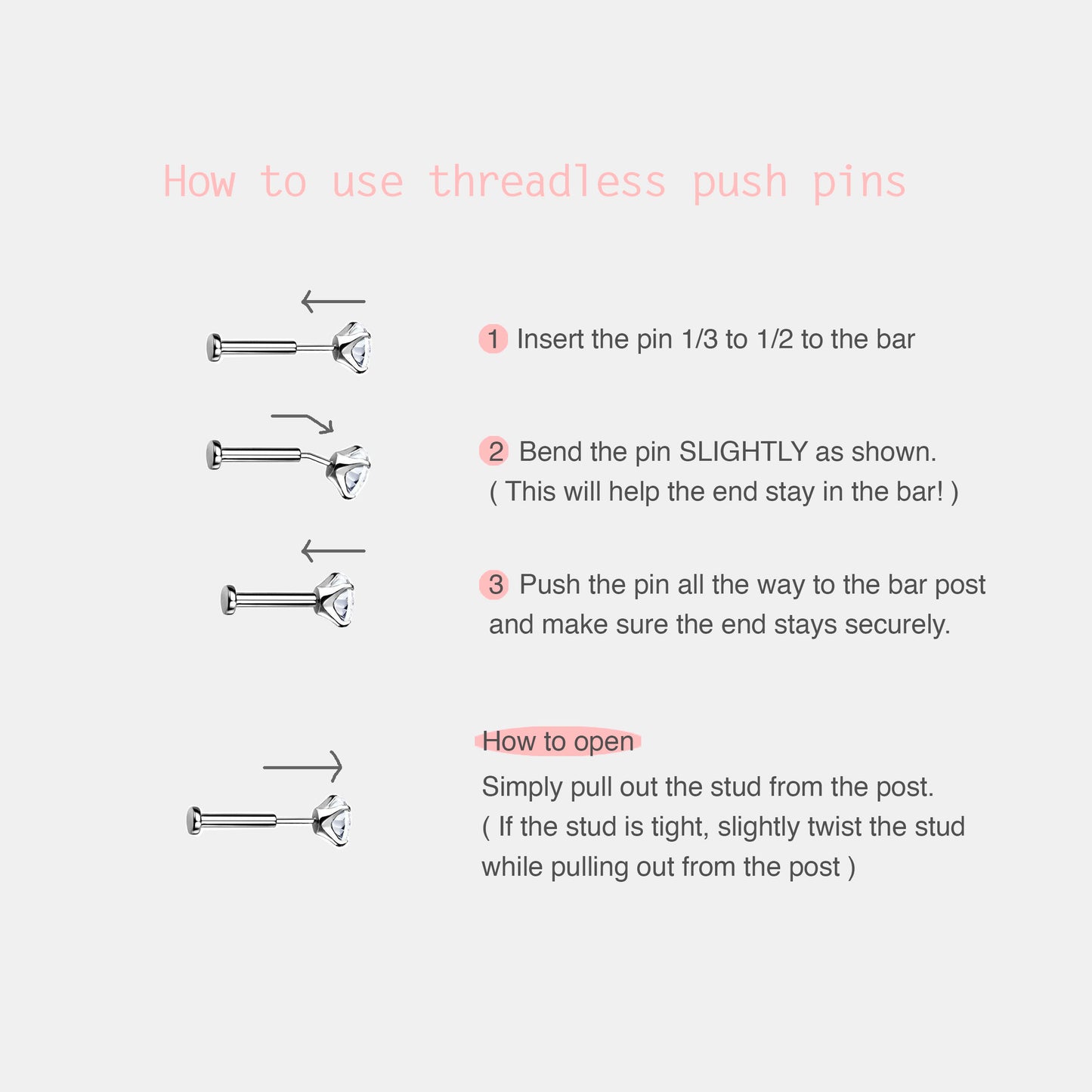 How to use threadless push pins

1 Insert the pin 1/3 to 1/2 to the bar

2 Bend the pin SLIGHTLY as shown.
( This will help the end stay in the bar! )

3 Push the pin all the way to the bar post and make sure the end stays securely.

How to open
Simply pull out the stud from the post.
( If the stud is tight, slightly twist the stud while pulling out from the post )